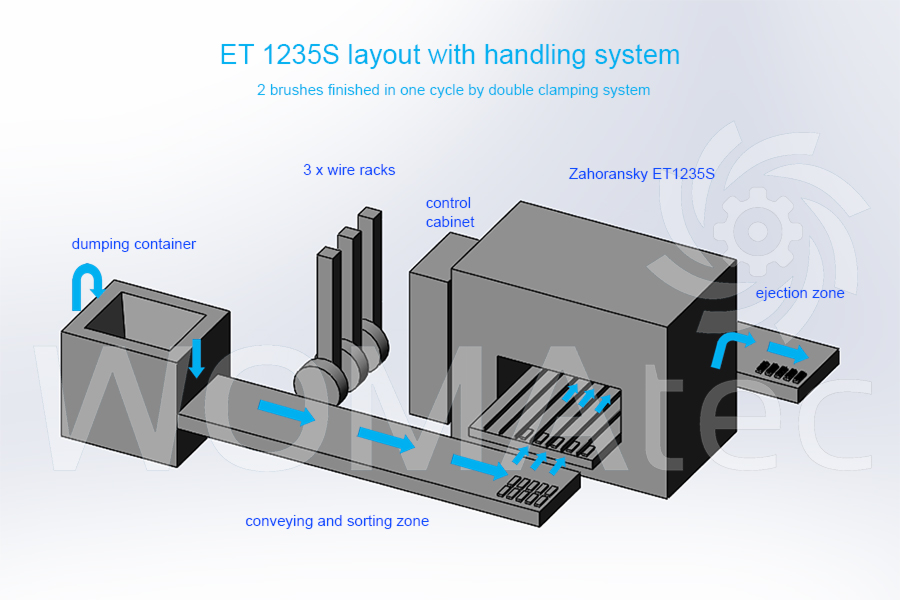 ET 1235S layout with handling system

2 brushes finished in one cycle by double clamping system

3 x wire racks

control cabinet

Zahoransky ET1235S

dumping container

ejection zone

conveying and sorting zone

WOMAtec